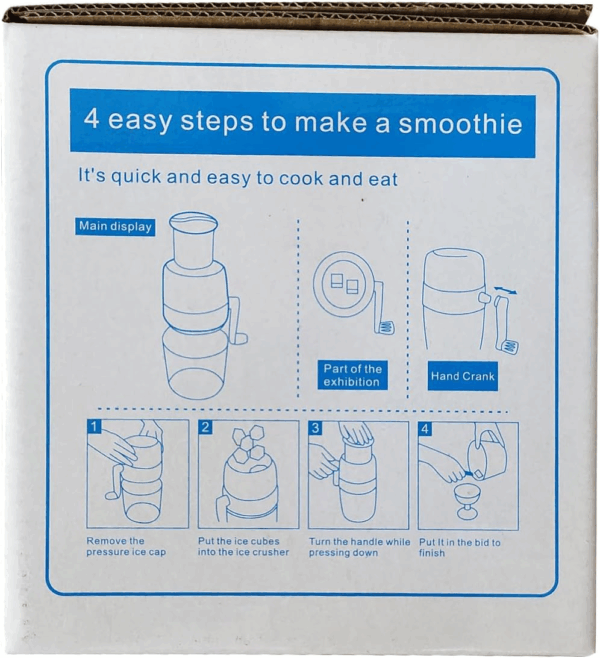 4 easy steps to make a smoothie

It's quick and easy to cook and eat

Main display

Part of the exhibition

Hand Crank

1

Remove the pressure ice cap

2

Put the ice cubes into the ice crusher

3

Turn the handle while pressing down

4

Put It in the bid to finish